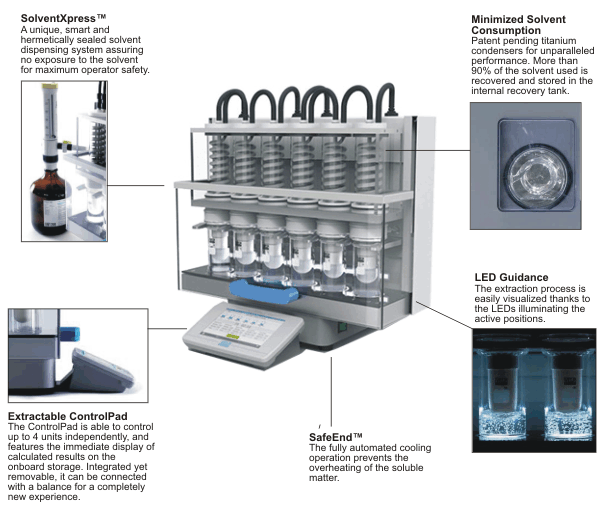 SolventXpress™
A unique, smart and hermetically sealed solvent dispensing system assuring no exposure to the solvent for maximum operator safety.

Minimized Solvent Consumption
Patent pending titanium condensers for unparalleled performance. More than 90% of the solvent used is recovered and stored in the internal recovery tank.

LED Guidance
The extraction process is easily visualized thanks to the LEDs illuminating the active positions.

Extractable ControlPad
The ControlPad is able to control up to 4 units independently, and features the immediate display of calculated results on the onboard storage. Integrated yet removable, it can be connected with a balance for a completely new experience.

SafeEnd™
The fully automated cooling operation prevents the overheating of the soluble matter.